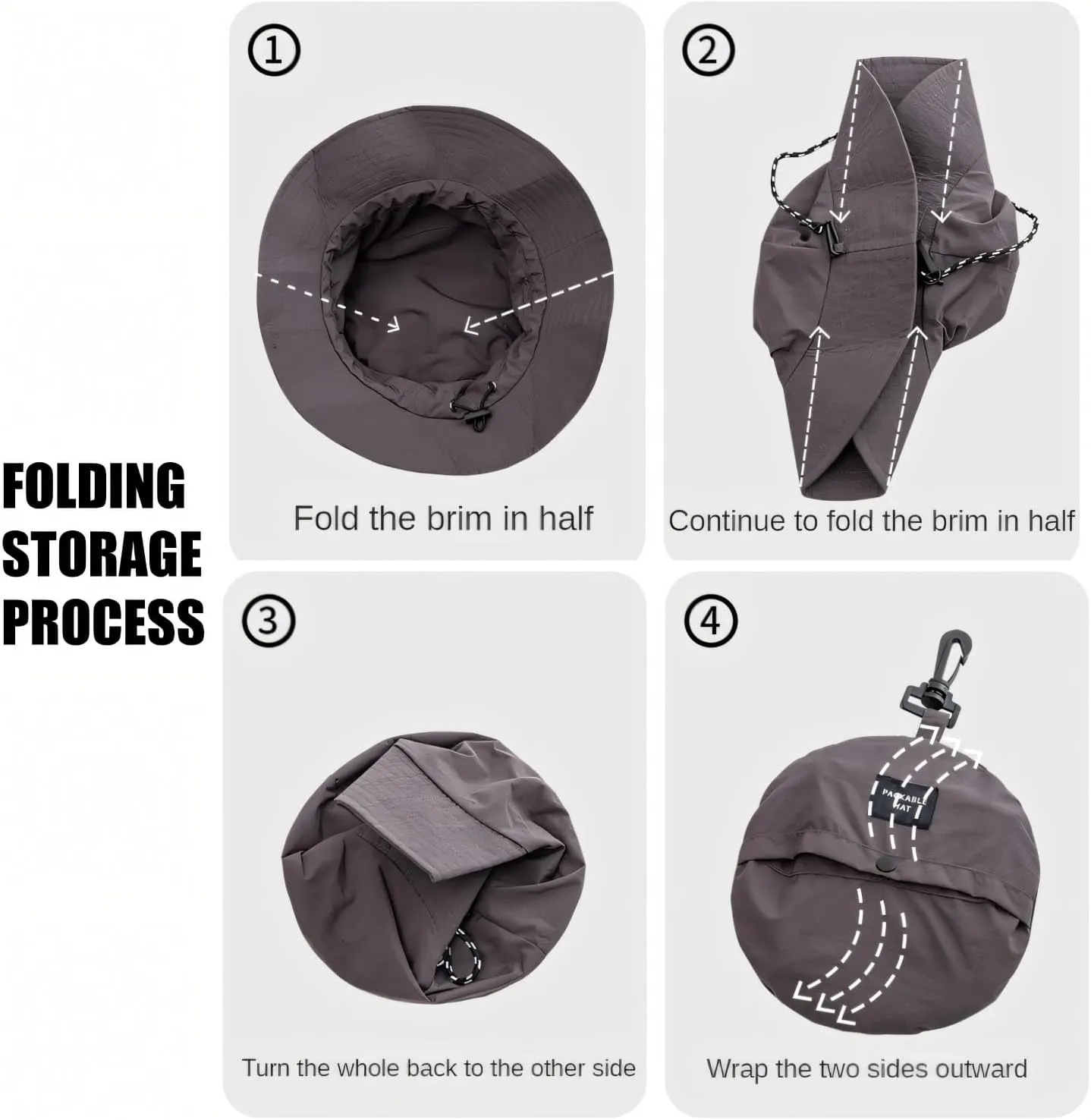 FOLDING STORAGE PROCESS

①

Fold the brim in half

②

Continue to fold the brim in half

③

Turn the whole back to the other side

④

PACKABLE HAT

Wrap the two sides outward